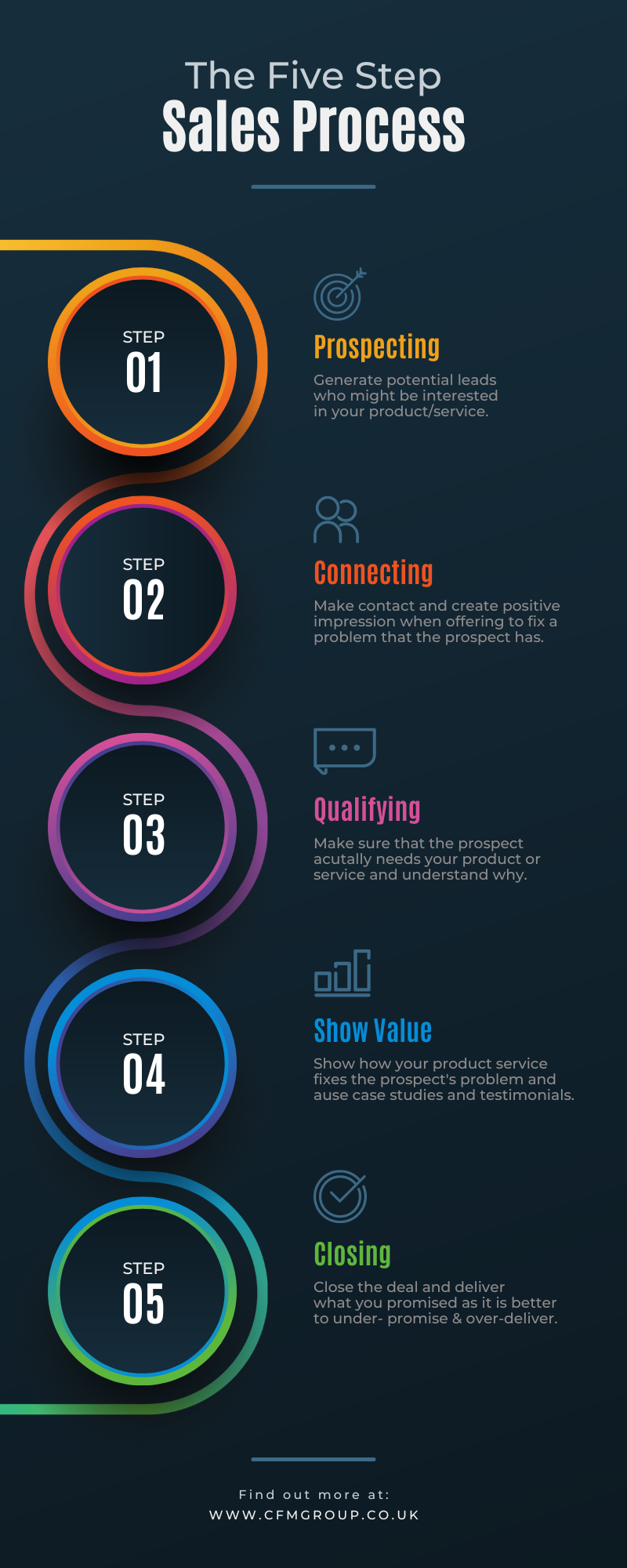 The Five Step
Sales Process

STEP
01

Prospecting

Generate potential leads who might be interested in your product/service.

STEP
02

Connecting

Make contact and create positive impression when offering to fix a problem that the prospect has.

STEP
03

Qualifying

Make sure that the prospect acutally needs your product or service and understand why.

STEP
04

Show Value

Show how your product service fixes the prospect's problem and ause case studies and testimonials.

STEP
05

Closing

Close the deal and deliver what you promised as it is better to under- promise & over-deliver.

Find out more at:
WWW.CFMGROUP.CO.UK